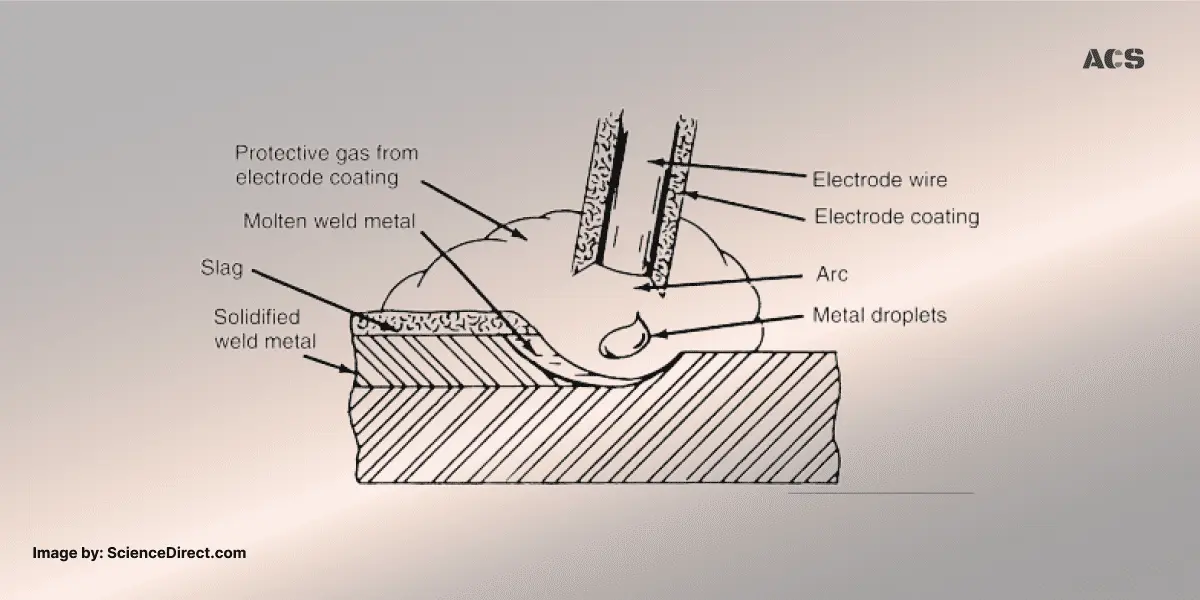 ACS

Protective gas from electrode coating

Molten weld metal

Slag

Solidified weld metal

Electrode wire

Electrode coating

Arc

Metal droplets

Image by: ScienceDirect.com